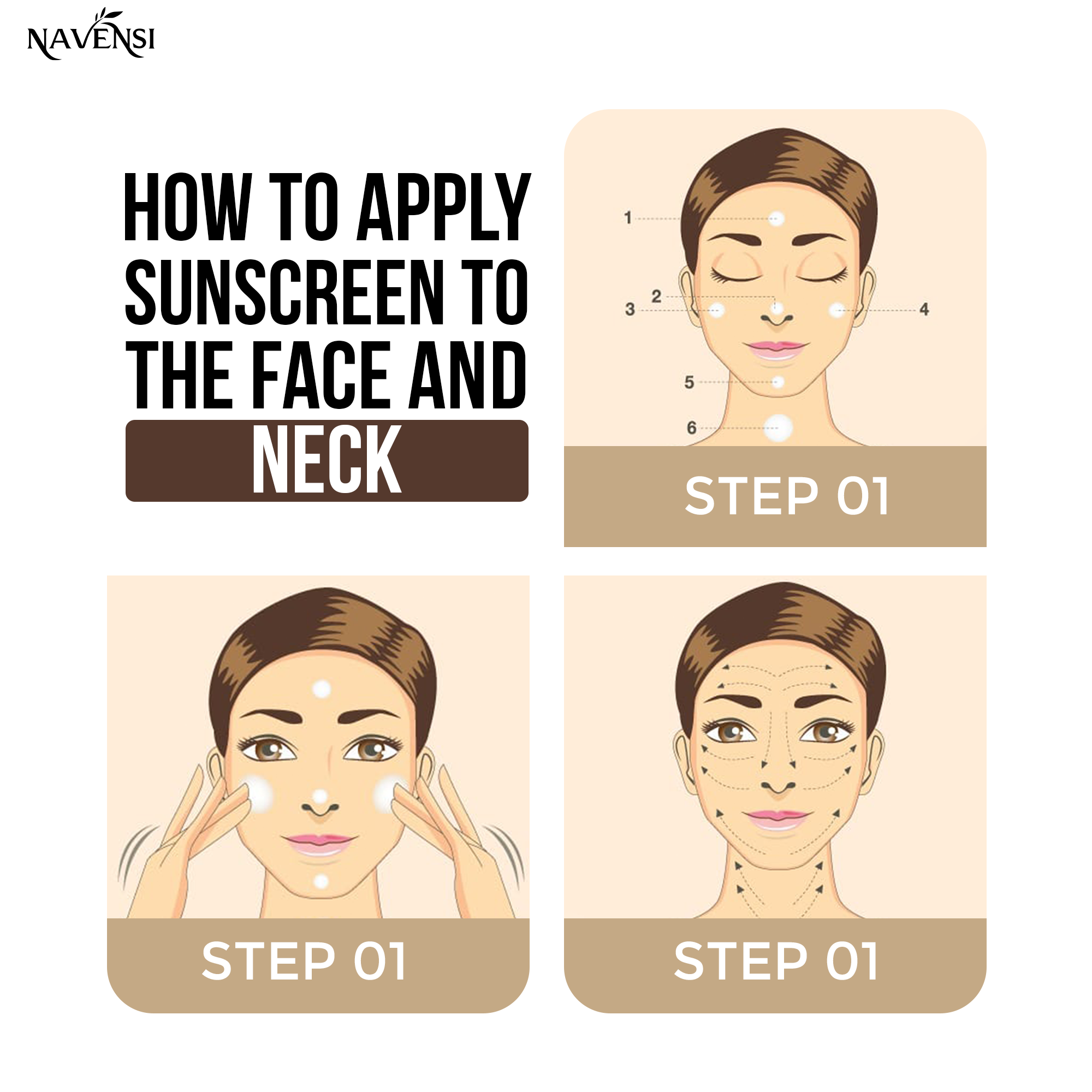 NAVENSI

HOW TO APPLY SUNSCREEN TO THE FACE AND NECK

1
2
3
4
5
6

STEP 01

STEP 01

STEP 01